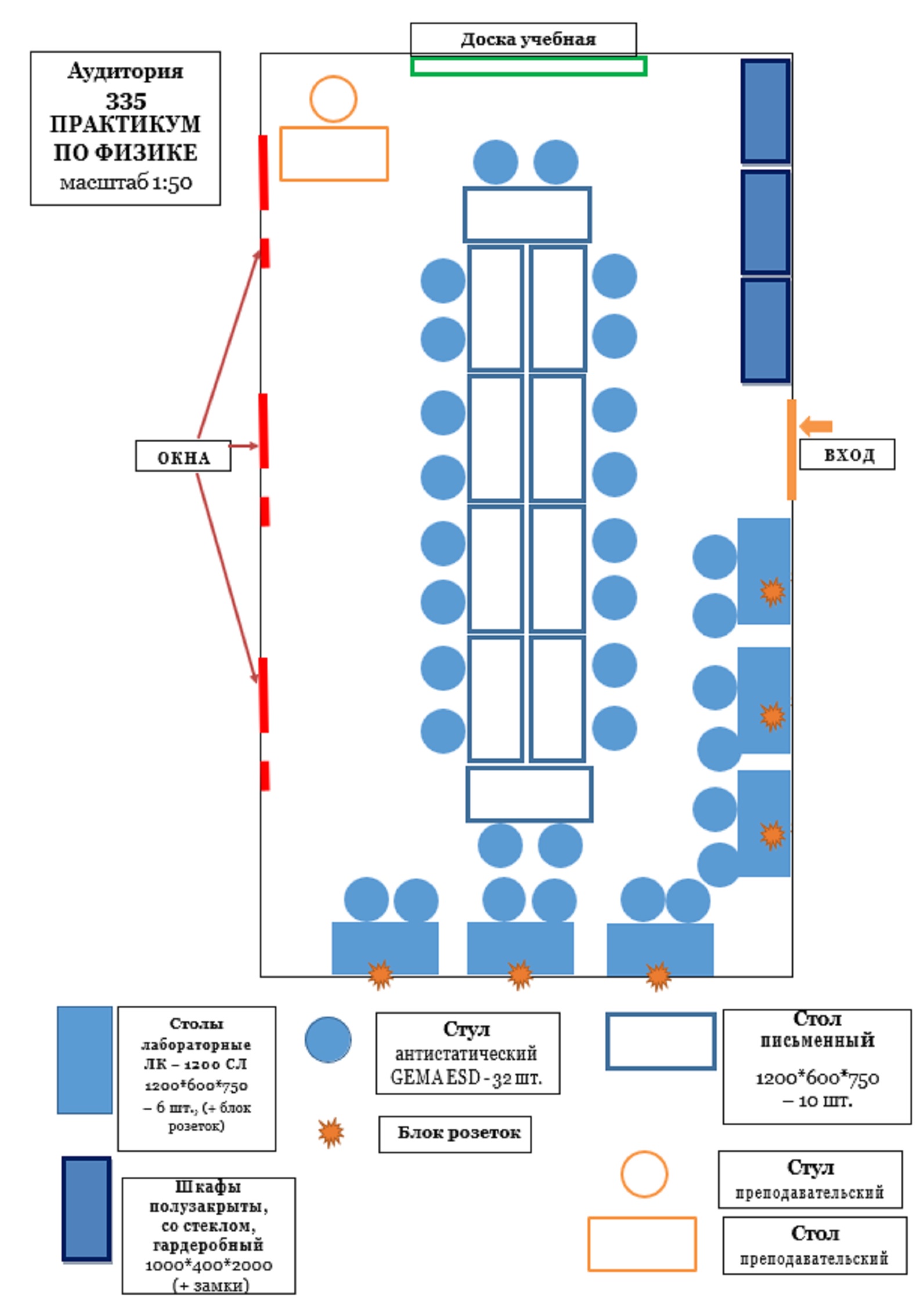 Аудитория 335 ПРАКТИКУМ ПО ФИЗИКЕ масштаб 1:50

Доска учебная

ОКНА

ВХОД

Столы лабораторные ЛК – 1200 СЛ 1200*600*750 – 6 шт., (+ блок розеток)

Стул антистатический GEMA ESD - 32 шт.

Стол письменный

1200*600*750 – 10 шт.

Блок розеток

Шкафы полузакрыты, со стеклом, гардеробный 1000*400*2000 (+ замки)

Стул преподавательский

Стол преподавательский